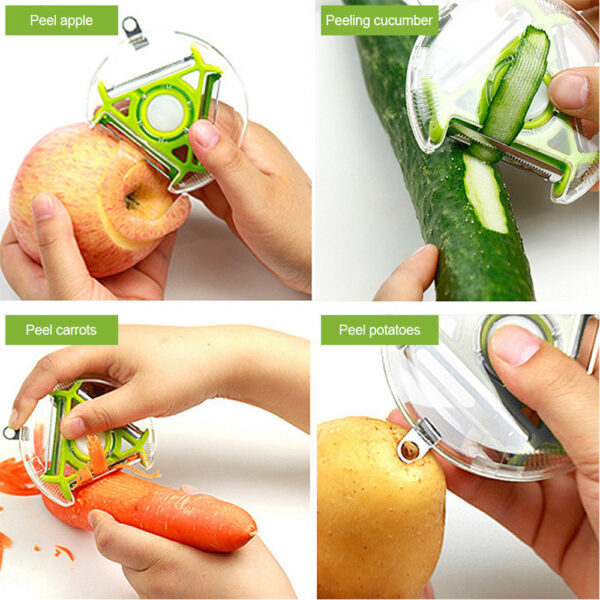 Peel apple

Peeling cucumber

Peel carrots

Peel potatoes